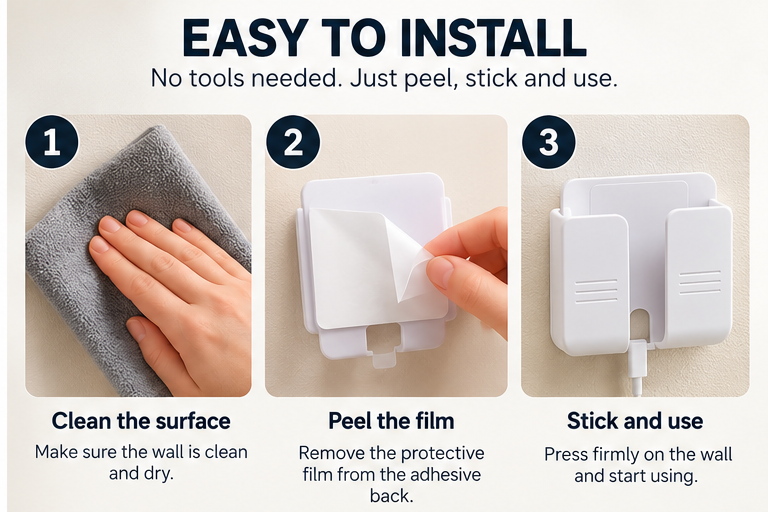 EASY TO INSTALL

No tools needed. Just peel, stick and use.

1

Clean the surface

Make sure the wall is clean and dry.

2

Peel the film

Remove the protective film from the adhesive back.

3

Stick and use

Press firmly on the wall and start using.